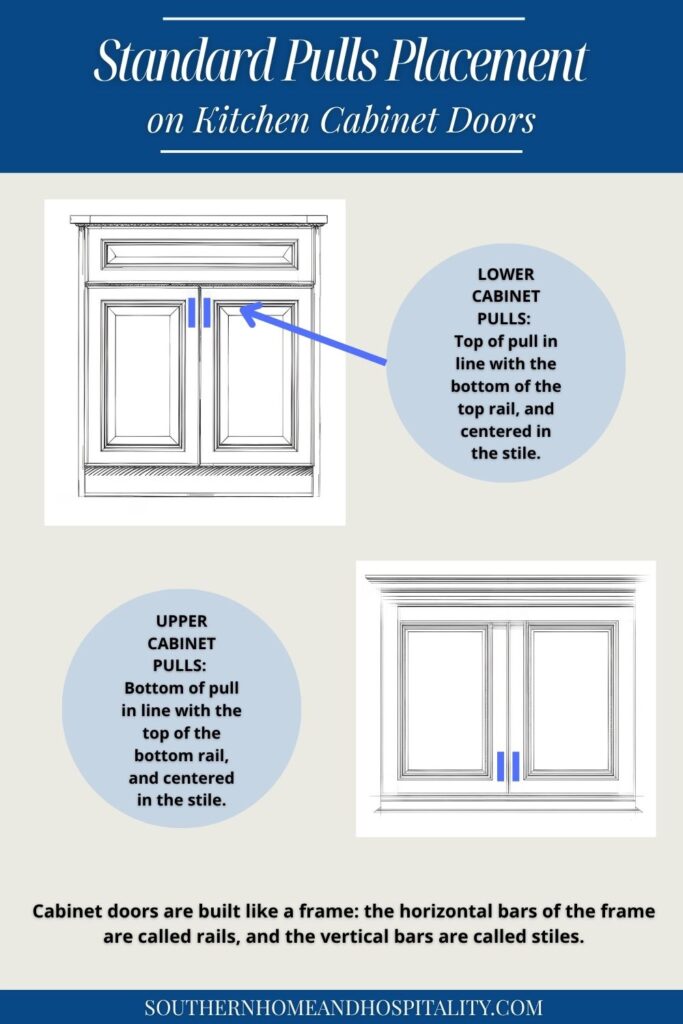 Standard Pulls Placement
on Kitchen Cabinet Doors

LOWER CABINET PULLS: Top of pull in line with the bottom of the top rail, and centered in the stile.

UPPER CABINET PULLS: Bottom of pull in line with the top of the bottom rail, and centered in the stile.

Cabinet doors are built like a frame: the horizontal bars of the frame are called rails, and the vertical bars are called stiles.

SOUTHERNHOMEANDHOSPITALITY.COM