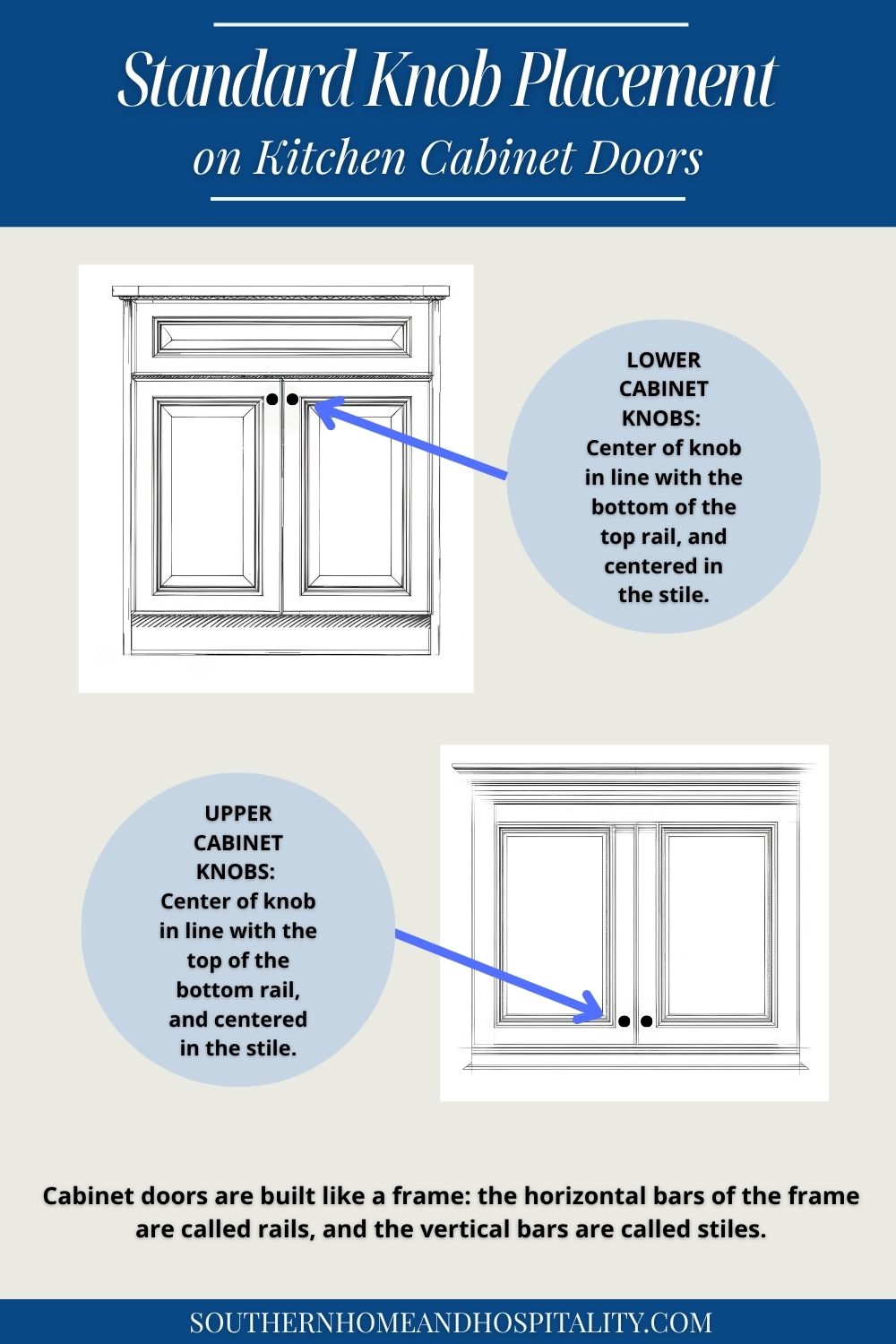 Standard Knob Placement

on Kitchen Cabinet Doors

LOWER CABINET KNOBS: Center of knob in line with the bottom of the top rail, and centered in the stile.

UPPER CABINET KNOBS: Center of knob in line with the top of the bottom rail, and centered in the stile.

Cabinet doors are built like a frame: the horizontal bars of the frame are called rails, and the vertical bars are called stiles.

SOUTHERNHOMEANDHOSPITALITY.COM