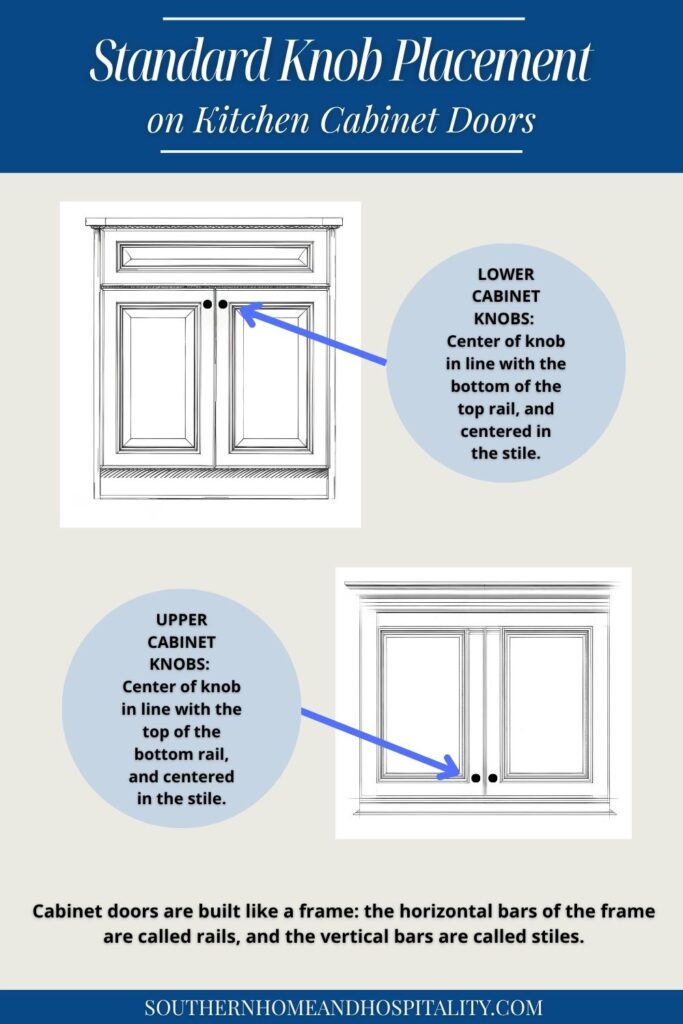 Standard Knob Placement
on Kitchen Cabinet Doors

LOWER CABINET KNOBS: Center of knob in line with the bottom of the top rail, and centered in the stile.

UPPER CABINET KNOBS: Center of knob in line with the top of the bottom rail, and centered in the stile.

Cabinet doors are built like a frame: the horizontal bars of the frame are called rails, and the vertical bars are called stiles.

SOUTHERNHOMEANDHOSPITALITY.COM