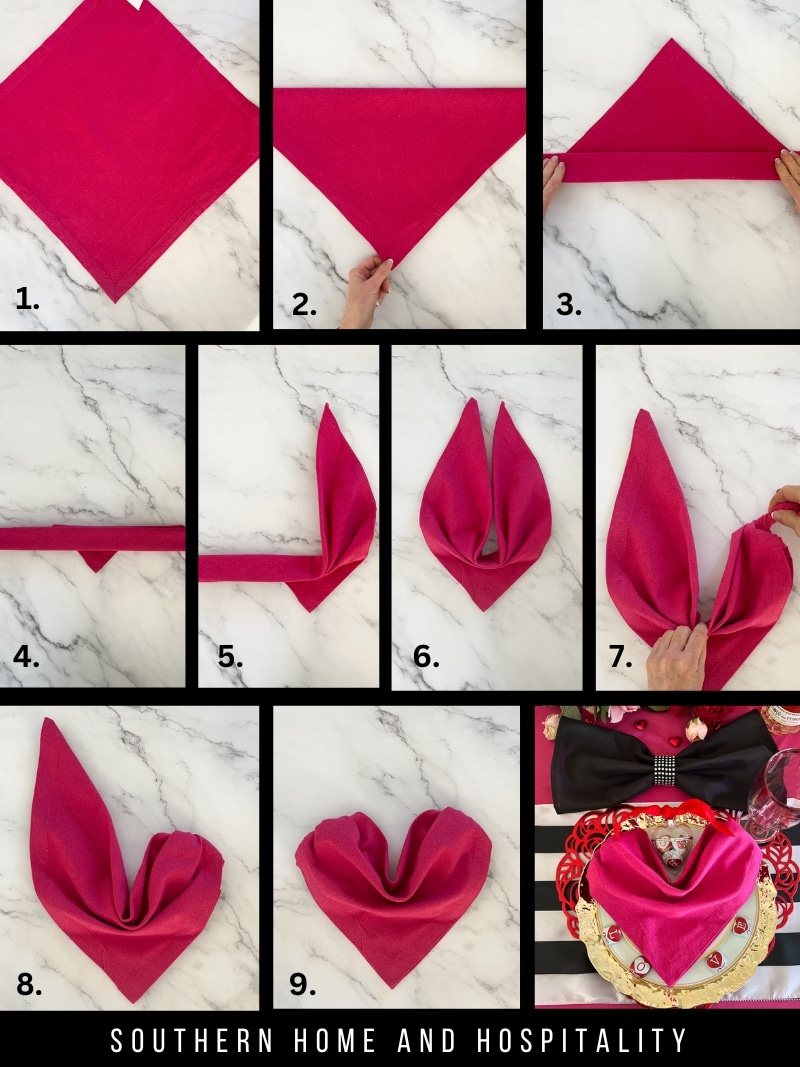 1.

2.

3.

4.

5.

6.

7.

8.

9.

SOUTHERN HOME AND HOSPITALITY